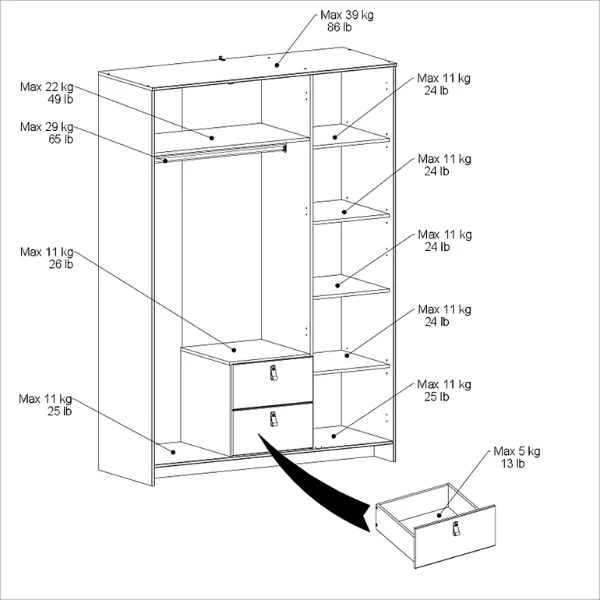 Max 39 kg
86 lb

Max 22 kg
49 lb

Max 29 kg
65 lb

Max 11 kg
24 lb

Max 11 kg
24 lb

Max 11 kg
24 lb

Max 11 kg
26 lb

Max 11 kg
24 lb

Max 11 kg
25 lb

Max 11 kg
25 lb

Max 5 kg
13 lb