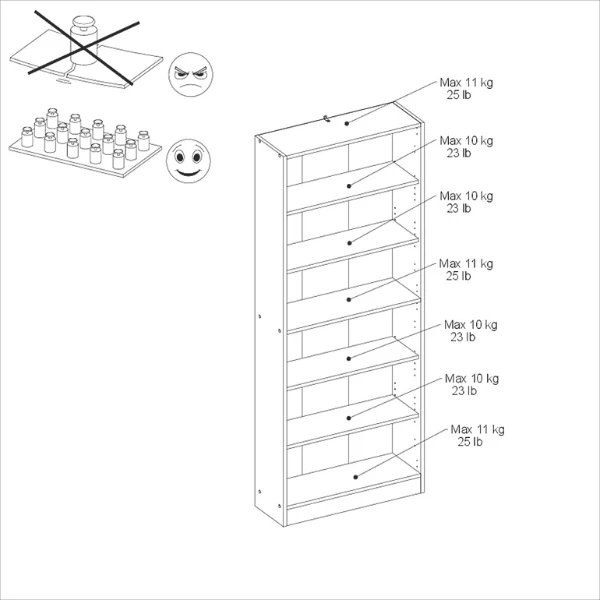 Max 11 kg
25 lb

Max 10 kg
23 lb

Max 10 kg
23 lb

Max 11 kg
25 lb

Max 10 kg
23 lb

Max 10 kg
23 lb

Max 11 kg
25 lb