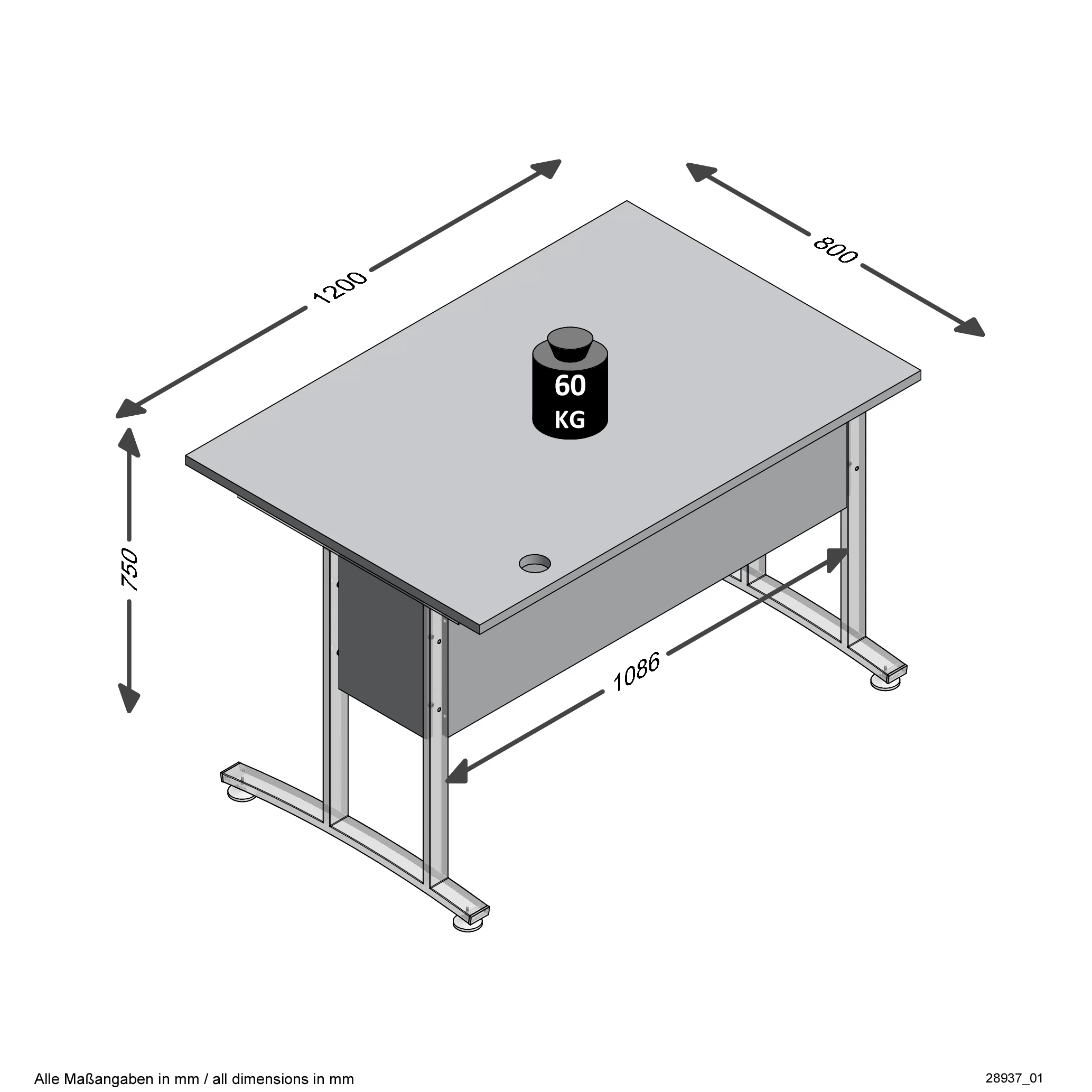 1200

800

60
KG

750

1086

Alle Maßangaben in mm / all dimensions in mm

28937_01