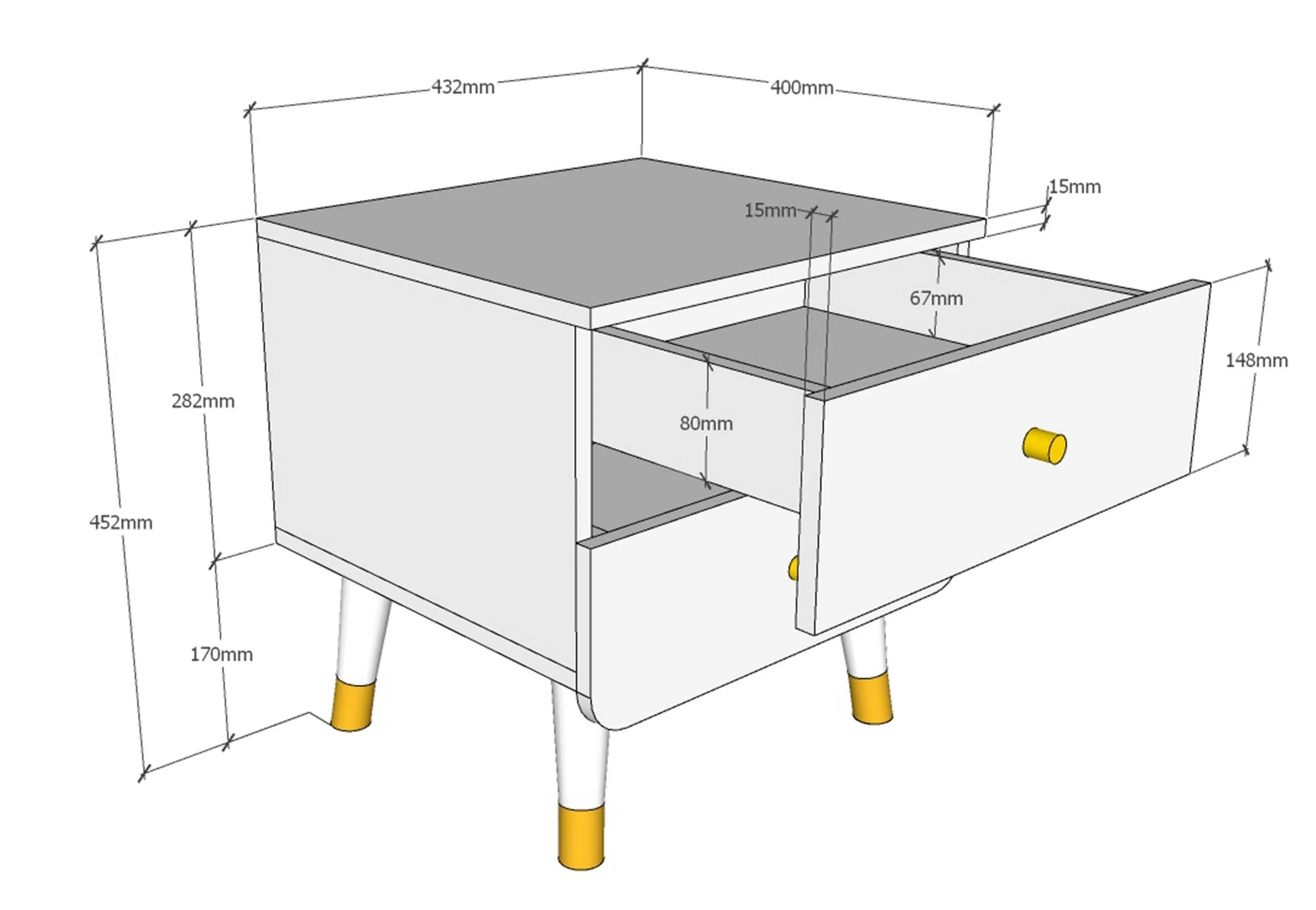 432mm
400mm
15mm
15mm
67mm
148mm
282mm
80mm
452mm
170mm