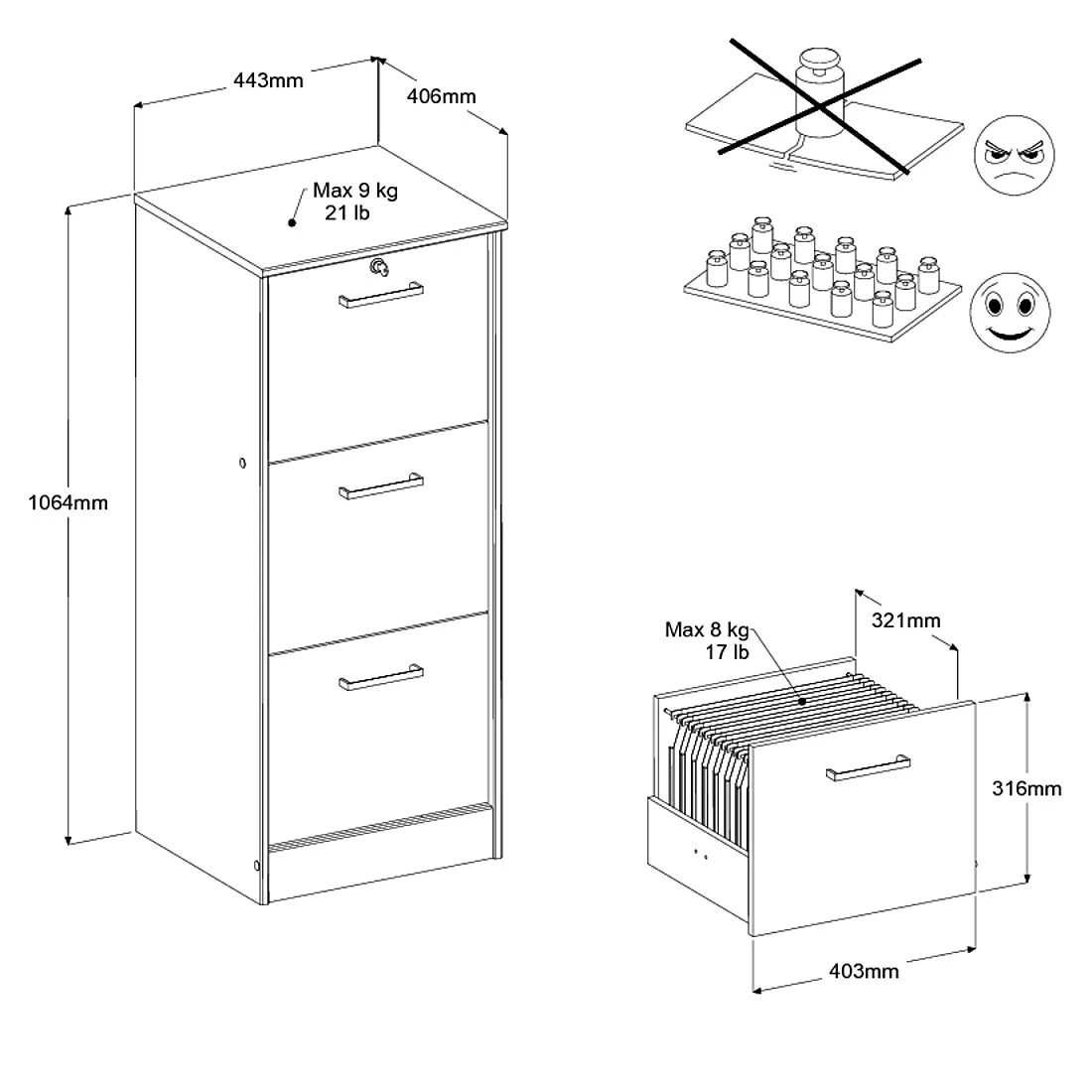 443mm

406mm

Max 9 kg
21 lb

1064mm

Max 8 kg
17 lb

321mm

316mm

403mm