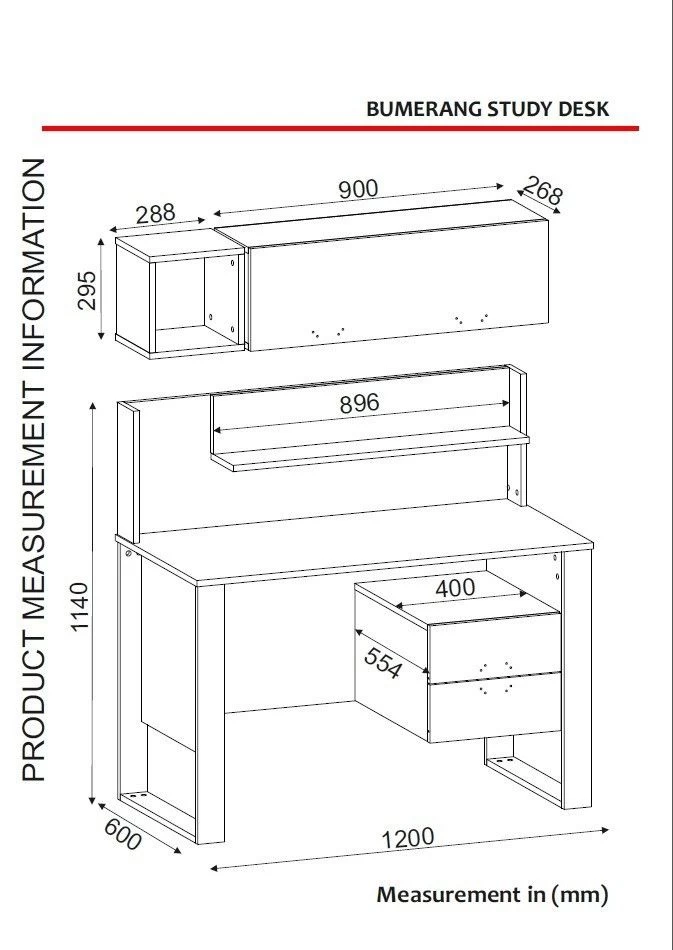 BUMERANG STUDY DESK

PRODUCT MEASUREMENT INFORMATION

288
900
268
295
896
1140
400
554
600
1200

Measurement in (mm)