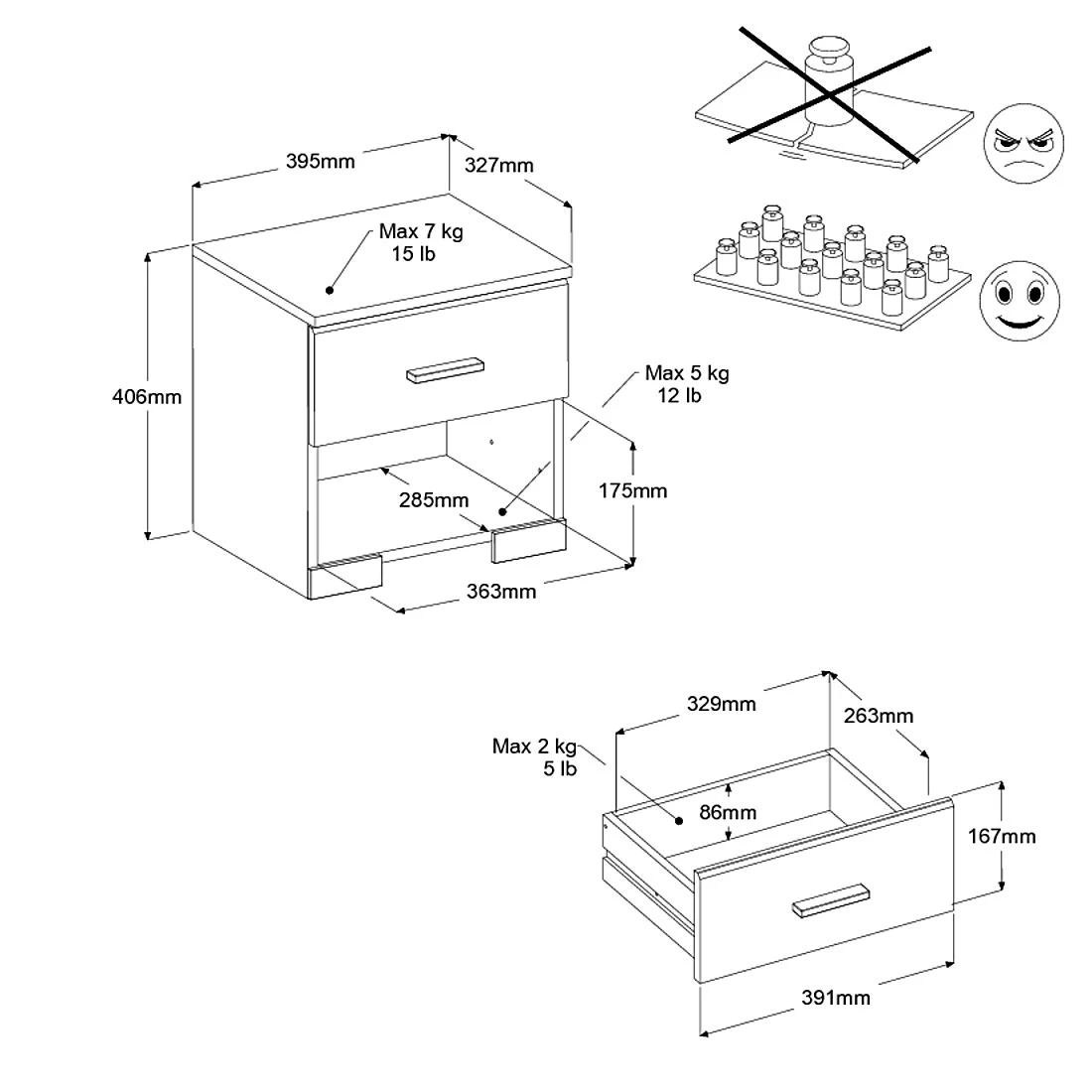 395mm
327mm
Max 7 kg
15 lb
406mm
Max 5 kg
12 lb
285mm
175mm
363mm

329mm
263mm
Max 2 kg
5 lb
86mm
167mm
391mm