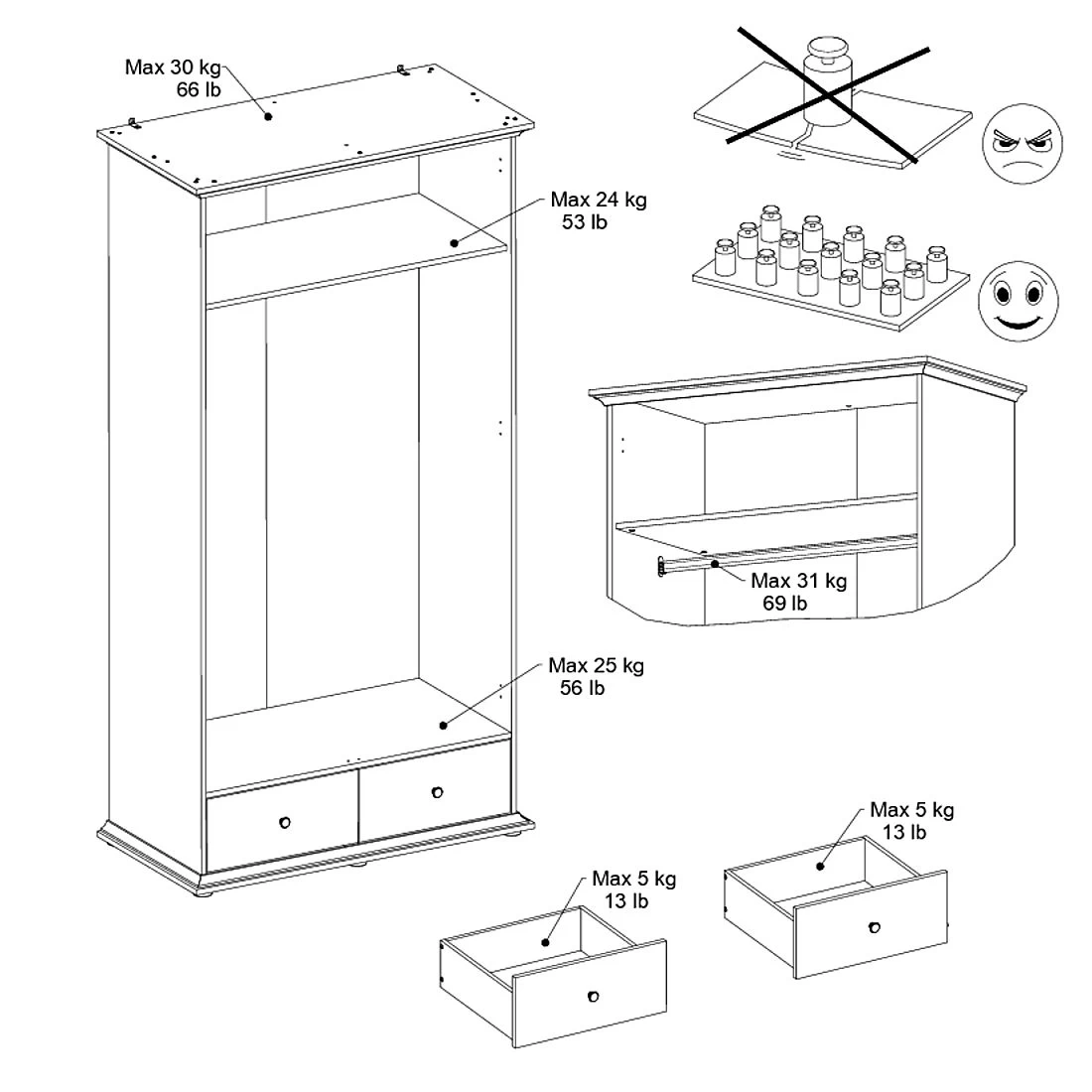 Max 30 kg
66 lb

Max 24 kg
53 lb

Max 31 kg
69 lb

Max 25 kg
56 lb

Max 5 kg
13 lb

Max 5 kg
13 lb