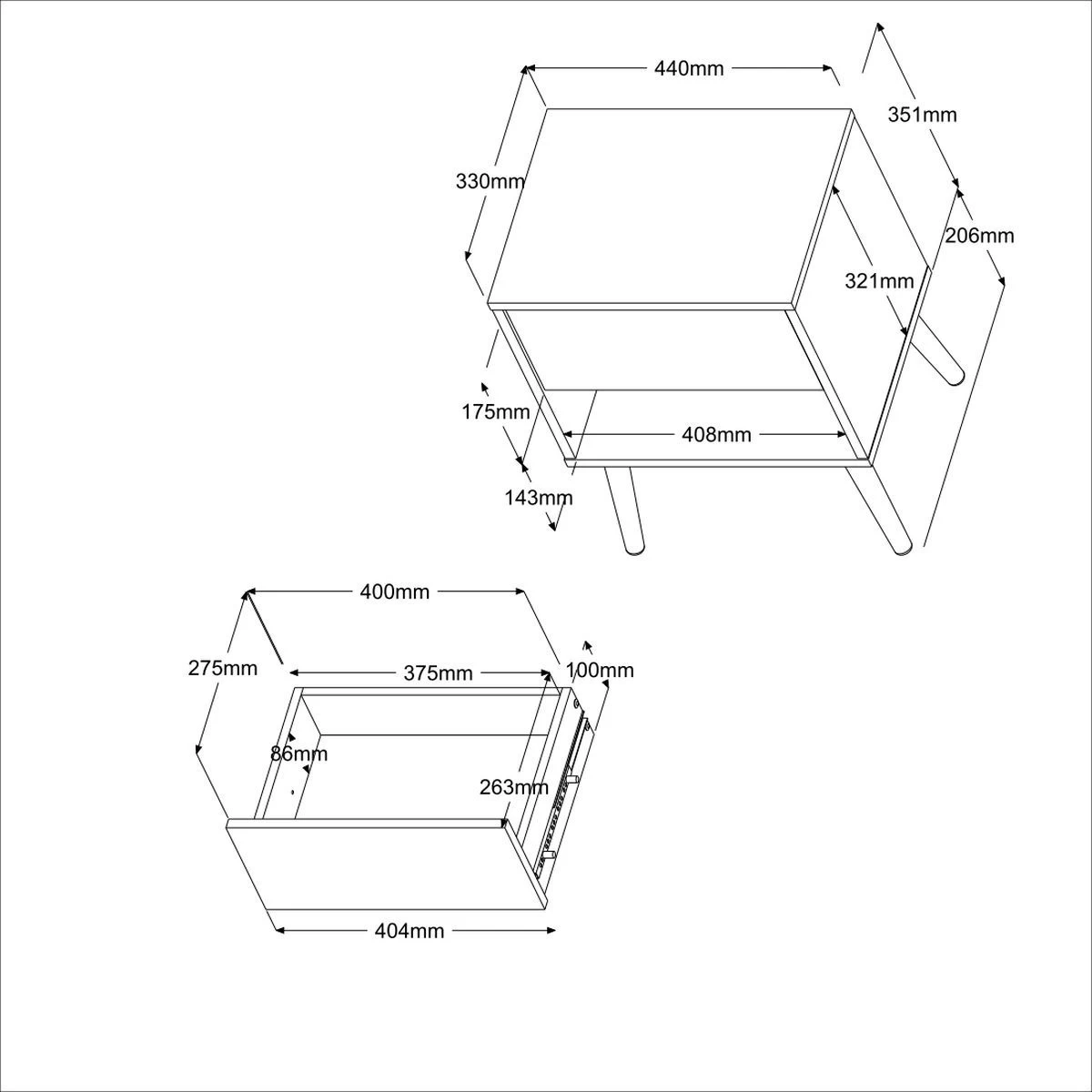 440mm
351mm
330mm
206mm
321mm
175mm
408mm
143mm
400mm
275mm
375mm
100mm
86mm
263mm
404mm